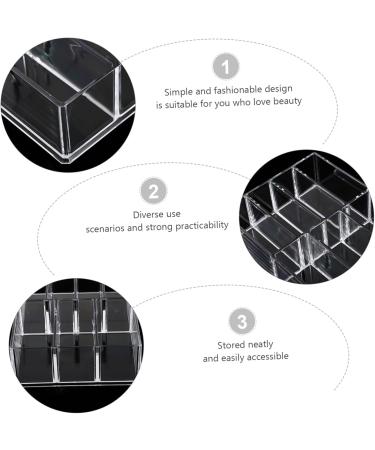 1

Simple and fashionable design is suitable for you who love beauty

2

Diverse use scenarios and strong practicability

3

Stored neatly and easily accessible