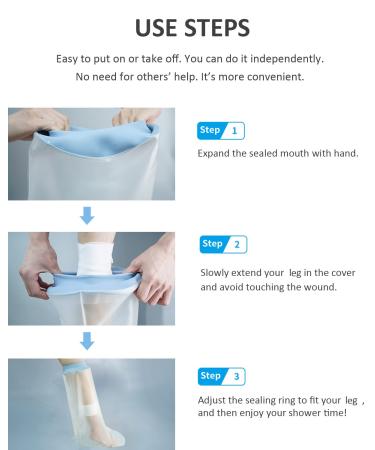 USE STEPS

Easy to put on or take off. You can do it independently. No need for others' help. It's more convenient.

Step 1

Expand the sealed mouth with hand.

Step 2

Slowly extend your leg in the cover and avoid touching the wound.

Step 3

Adjust the sealing ring to fit your leg , and then enjoy your shower time!