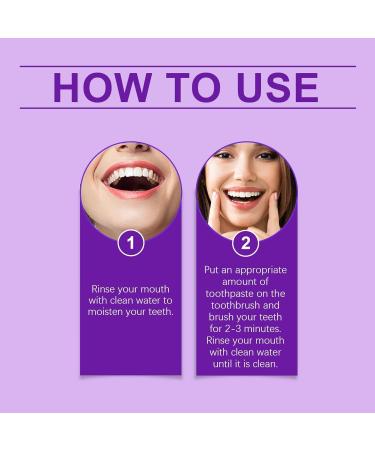 HOW TO USE

1

Rinse your mouth with clean water to moisten your teeth.

2

Put an appropriate amount of toothpaste on the toothbrush and brush your teeth for 2-3 minutes. Rinse your mouth with clean water until it is clean.