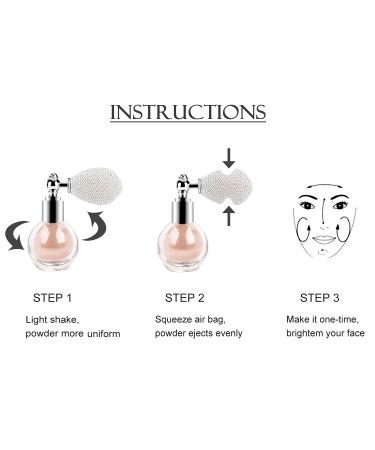 INSTRUCTIONS

STEP 1

Light shake, powder more uniform

STEP 2

Squeeze air bag, powder ejects evenly

STEP 3

Make it one-time, brightem your face