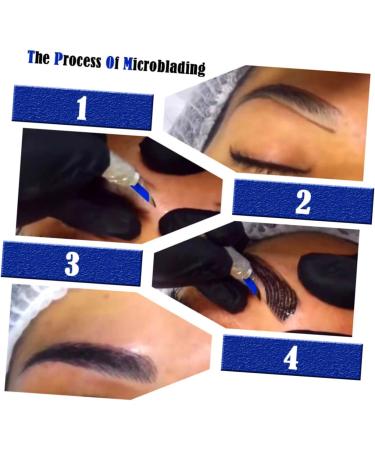 The Process Of Microblading

1

2

3

4