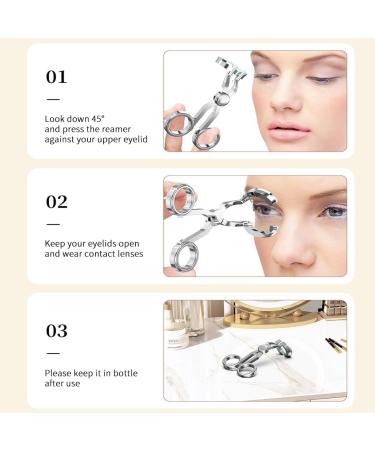 01

—

Look down 45°
and press the reamer
against your upper eyelid

02

—

Keep your eyelids open
and wear contact lenses

03

—

Please keep it in bottle
after use