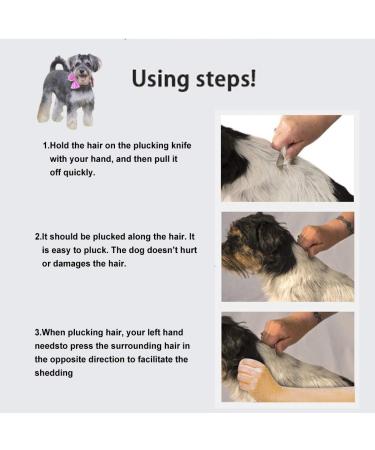 Using steps!

1.Hold the hair on the plucking knife with your hand, and then pull it off quickly.

2.It should be plucked along the hair. It is easy to pluck. The dog doesn't hurt or damages the hair.

3.When plucking hair, your left hand needsto press the surrounding hair in the opposite direction to facilitate the shedding