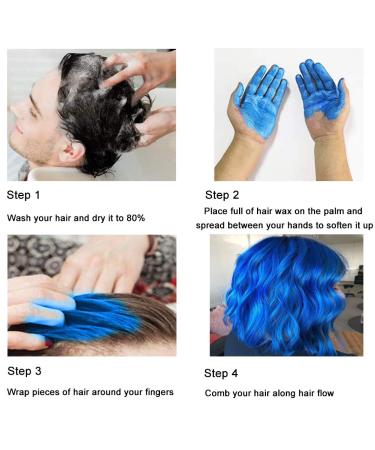 Step 1

Wash your hair and dry it to 80%

Step 2

Place full of hair wax on the palm and spread between your hands to soften it up

Step 3

Wrap pieces of hair around your fingers

Step 4

Comb your hair along hair flow