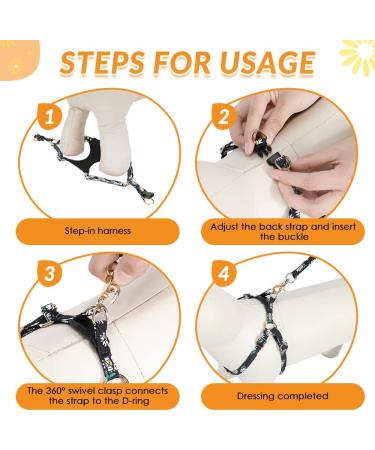 STEPS FOR USAGE

1

Step-in harness

2

Adjust the back strap and insert the buckle

3

The 360° swivel clasp connects the strap to the D-ring

4

Dressing completed