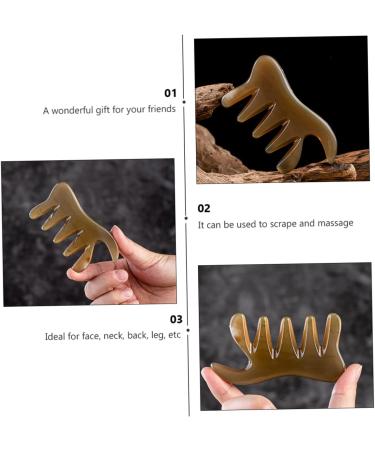 01
A wonderful gift for your friends

02
It can be used to scrape and massage

03
Ideal for face, neck, back, leg, etc