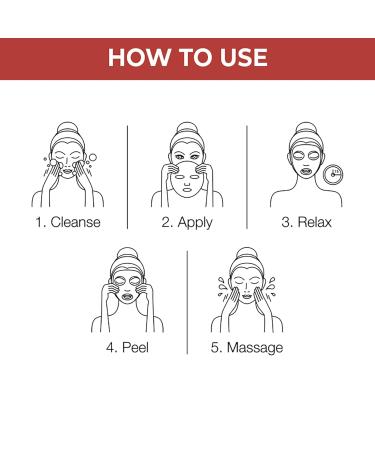 HOW TO USE

1. Cleanse

2. Apply

3. Relax

4. Peel

5. Massage