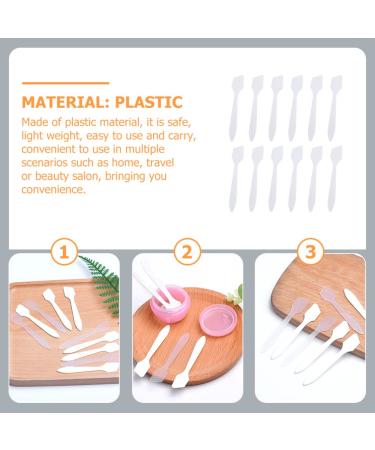 MATERIAL: PLASTIC

Made of plastic material, it is safe, light weight, easy to use and carry, convenient to use in multiple scenarios such as home, travel or beauty salon, bringing you convenience.

1

2

3