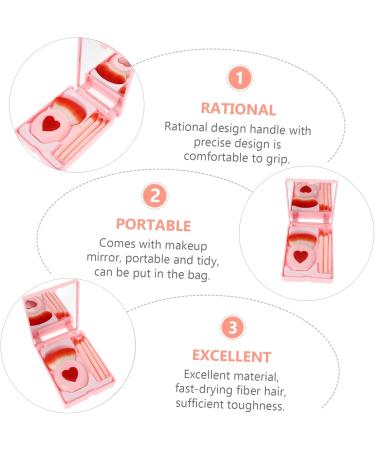 1

RATIONAL

Rational design handle with precise design is comfortable to grip.

2

PORTABLE

Comes with makeup mirror, portable and tidy, can be put in the bag.

3

EXCELLENT

Excellent material, fast-drying fiber hair, sufficient toughness.