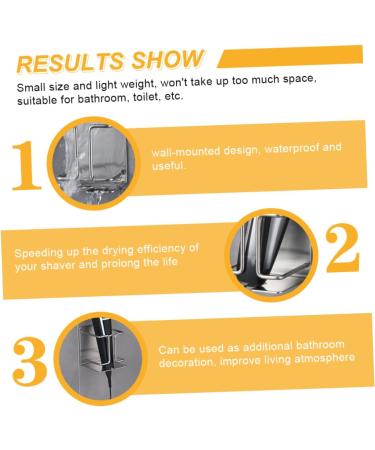 RESULTS SHOW

Small size and light weight, won't take up too much space, suitable for bathroom, toilet, etc.

1

wall-mounted design, waterproof and useful.

Speeding up the drying efficiency of your shaver and prolong the life

2

3

Can be used as additional bathroom decoration, improve living atmosphere