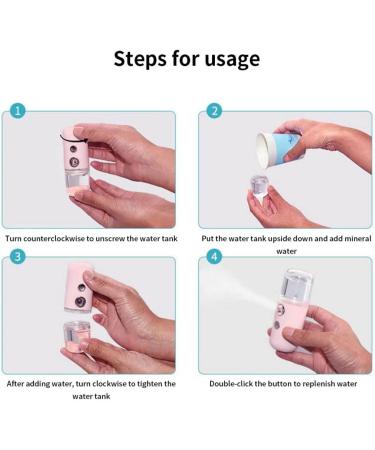 Steps for usage

1

Turn counterclockwise to unscrew the water tank

2

Put the water tank upside down and add mineral water

3

After adding water, turn clockwise to tighten the water tank

4

Double-click the button to replenish water