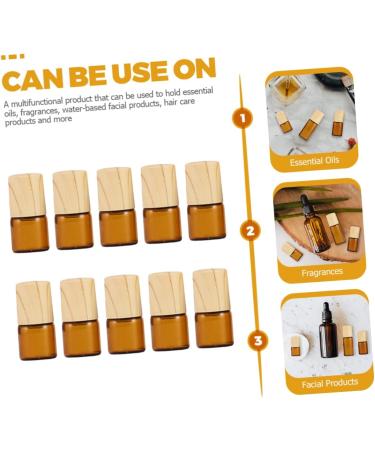 CAN BE USE ON

A multifunctional product that can be used to hold essential oils, fragrances, water-based facial products, hair care products and more

1

Essential Oils

2

Fragrances

3

Facial Products