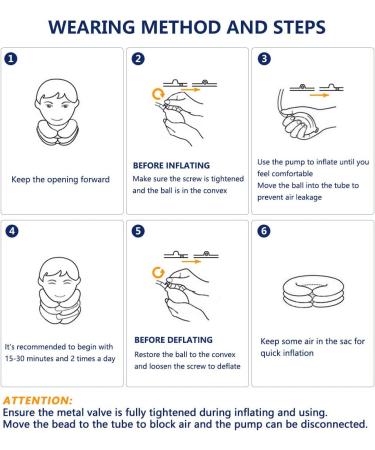 WEARING METHOD AND STEPS

1

Keep the opening forward

2

BEFORE INFLATING

Make sure the screw is tightened and the ball is in the convex

3

Use the pump to inflate until you feel comfortable

Move the ball into the tube to prevent air leakage

4

It's recommended to begin with 15-30 minutes and 2 times a day

5

BEFORE DEFLATING

Restore the ball to the convex and loosen the screw to deflate

6

Keep some air in the sac for quick inflation

ATTENTION:

Ensure the metal valve is fully tightened during inflating and using.

Move the bead to the tube to block air and the pump can be disconnected.