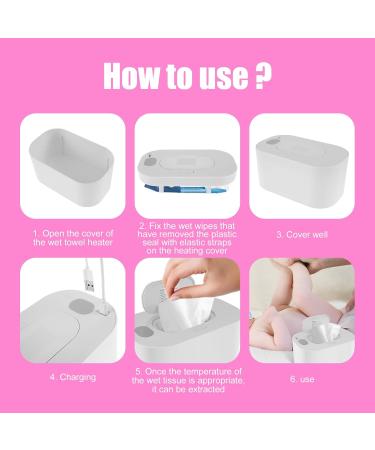 How to use ?

1. Open the cover of the wet towel heater

2. Fix the wet wipes that have removed the plastic seal with elastic straps on the heating cover

3. Cover well

4. Charging

5. Once the temperature of the wet tissue is appropriate, it can be extracted

6. use