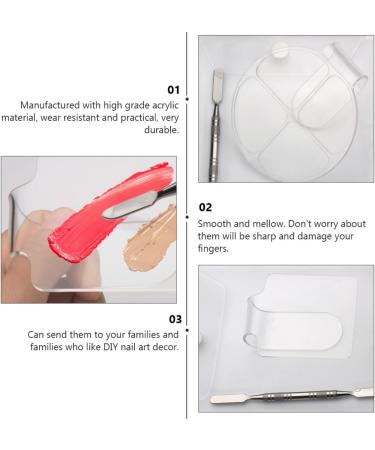 01

Manufactured with high grade acrylic material, wear resistant and practical, very durable.

02

Smooth and mellow. Don't worry about them will be sharp and damage your fingers.

03

Can send them to your families and families who like DIY nail art decor.