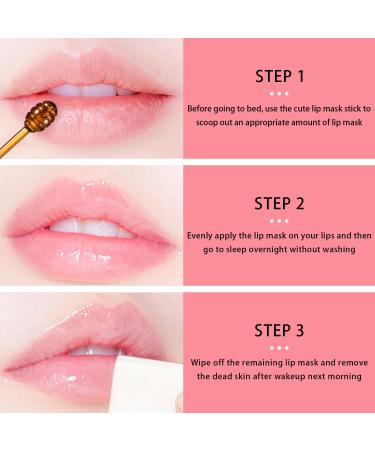 STEP 1

Before going to bed, use the cute lip mask stick to scoop out an appropriate amount of lip mask

STEP 2

Evenly apply the lip mask on your lips and then go to sleep overnight without washing

STEP 3

Wipe off the remaining lip mask and remove the dead skin after wakeup next morning