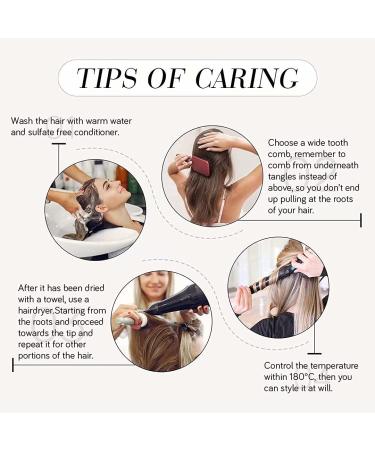 TIPS OF CARING

Wash the hair with warm water and sulfate free conditioner.

Choose a wide tooth comb, remember to comb from underneath tangles instead of above, so you don't end up pulling at the roots of your hair.

After it has been dried with a towel, use a hairdryer.Starting from the roots and proceed towards the tip and repeat it for other portions of the hair.

Control the temperature within 180°C, then you can style it at will.