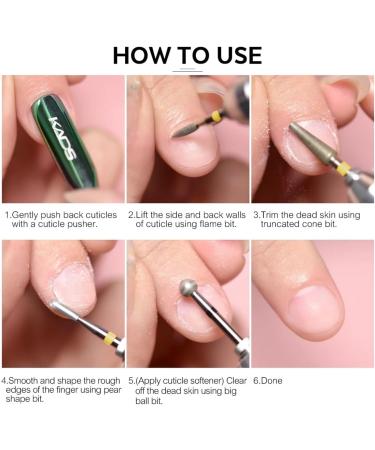 HOW TO USE

KADS

1.Gently push back cuticles with a cuticle pusher.

2.Lift the side and back walls of cuticle using flame bit.

3.Trim the dead skin using truncated cone bit.

4.Smooth and shape the rough edges of the finger using pear shape bit.

5.(Apply cuticle softener) Clear off the dead skin using big ball bit.

6.Done