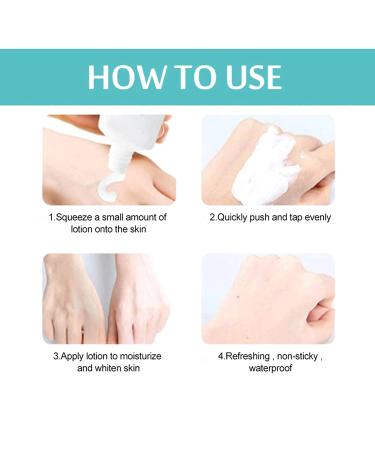 HOW TO USE

1.Squeeze a small amount of lotion onto the skin

2.Quickly push and tap evenly

3.Apply lotion to moisturize and whiten skin

4.Refreshing , non-sticky , waterproof