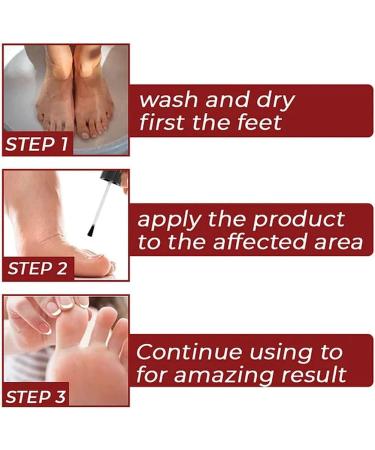 STEP 1

wash and dry first the feet

STEP 2

apply the product to the affected area

STEP 3

Continue using to for amazing result