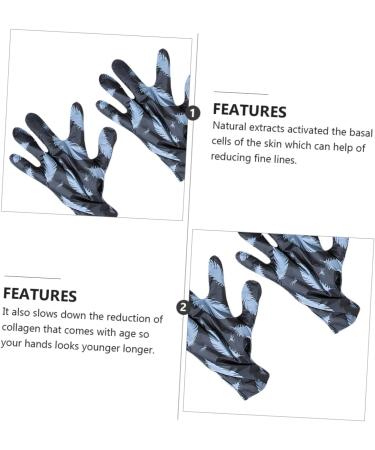 1

FEATURES

Natural extracts activated the basal cells of the skin which can help of reducing fine lines.

2

FEATURES

It also slows down the reduction of collagen that comes with age so your hands looks younger longer.