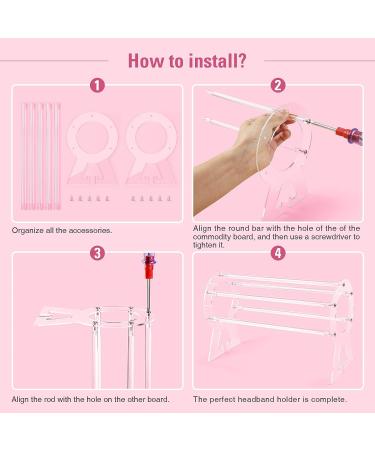 How to install?

1

Organize all the accessories.

2

Align the round bar with the hole of the of the commodity board, and then use a screwdriver to tighten it.

3

Align the rod with the hole on the other board.

4

The perfect headband holder is complete.