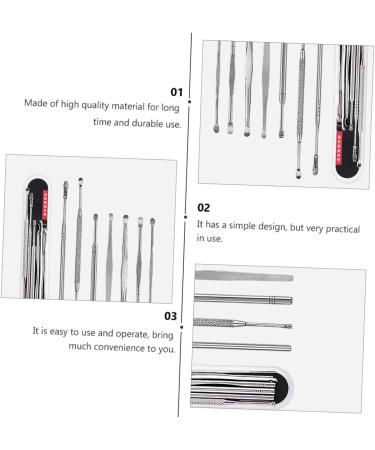 01
Made of high quality material for long time and durable use.

02
It has a simple design, but very practical in use.

03
It is easy to use and operate, bring much convenience to you.