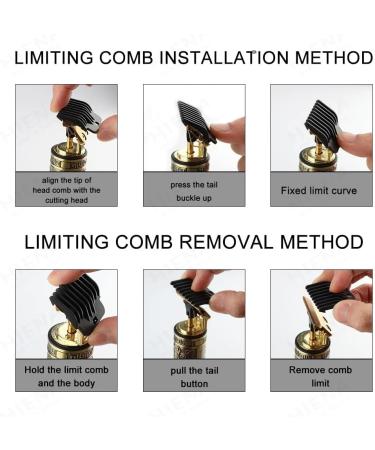 LIMITING COMB INSTALLATION METHOD

align the tip of head comb with the cutting head

press the tail buckle up

Fixed limit curve

LIMITING COMB REMOVAL METHOD

Hold the limit comb and the body

pull the tail button

Remove comb limit