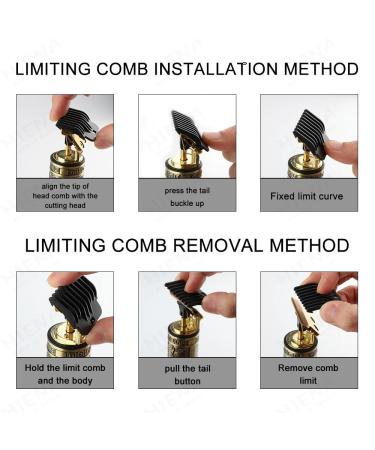 LIMITING COMB INSTALLATION METHOD

align the tip of head comb with the cutting head

press the tail buckle up

Fixed limit curve

LIMITING COMB REMOVAL METHOD

Hold the limit comb and the body

pull the tail button

Remove comb limit