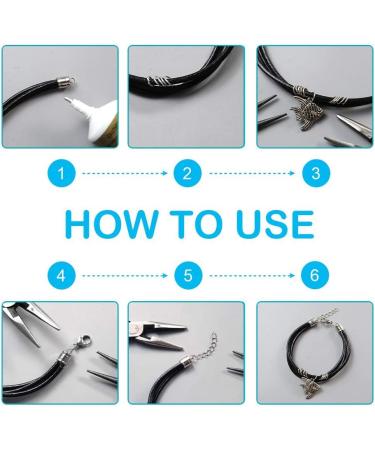 1
2
3

HOW TO USE

4
5
6