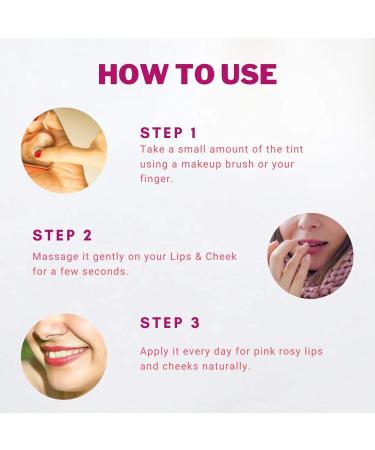 HOW TO USE

STEP 1
Take a small amount of the tint using a makeup brush or your finger.

STEP 2
Massage it gently on your Lips & Cheek for a few seconds.

STEP 3
Apply it every day for pink rosy lips and cheeks naturally.