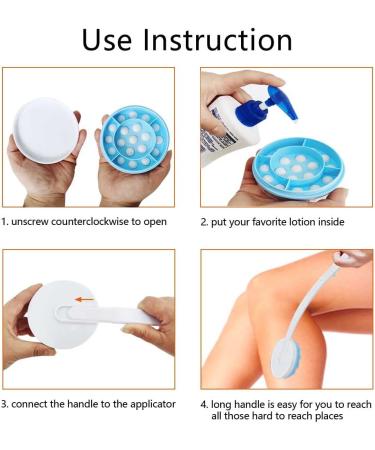 Use Instruction

1. unscrew counterclockwise to open

2. put your favorite lotion inside

3. connect the handle to the applicator

4. long handle is easy for you to reach all those hard to reach places