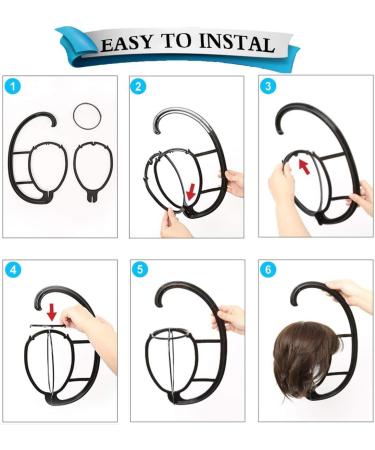 EASY TO INSTAL

1

2

3

4

5

6