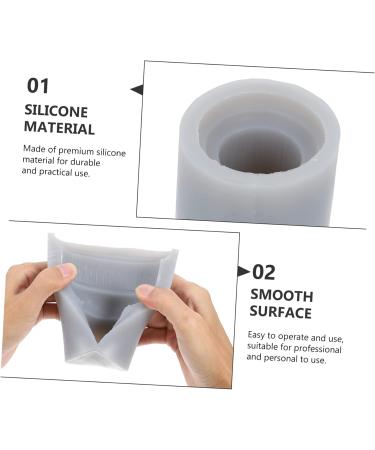 01

SILICONE MATERIAL

Made of premium silicone material for durable and practical use.

02

SMOOTH SURFACE

Easy to operate and use, suitable for professional and personal to use.