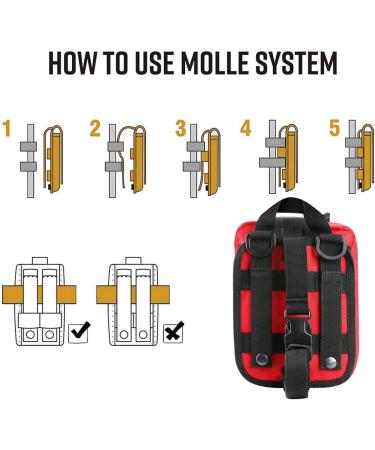 HOW TO USE MOLLE SYSTEM

1

2

3

4

5