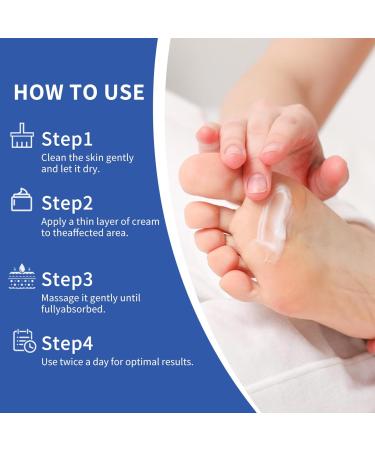 HOW TO USE

Step1
Clean the skin gently and let it dry.

Step2
Apply a thin layer of cream to theaffected area.

Step3
Massage it gently until fullyabsorbed.

Step4
Use twice a day for optimal results.