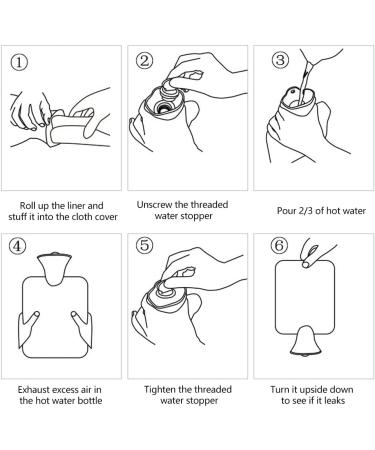 ①

Roll up the liner and stuff it into the cloth cover

②

Unscrew the threaded water stopper

③

Pour 2/3 of hot water

④

Exhaust excess air in the hot water bottle

⑤

Tighten the threaded water stopper

⑥

Turn it upside down to see if it leaks