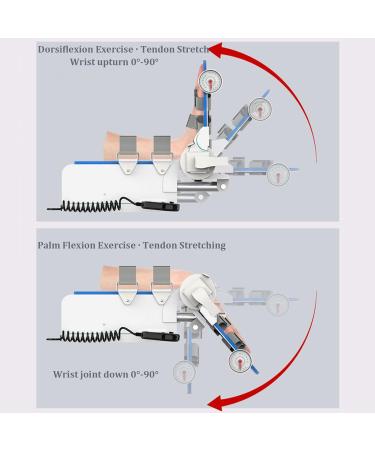 Dorsiflexion Exercise · Tendon Stretch
Wrist upturn 0°-90°

Palm Flexion Exercise · Tendon Stretching

Wrist joint down 0°-90°