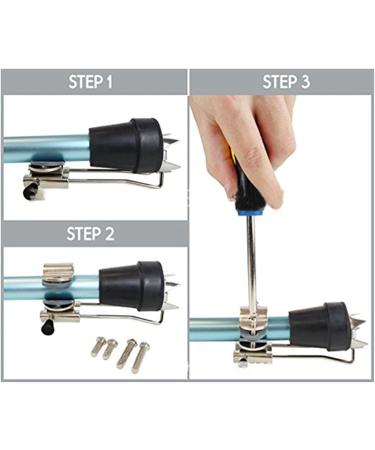 STEP 1

STEP 2

STEP 3