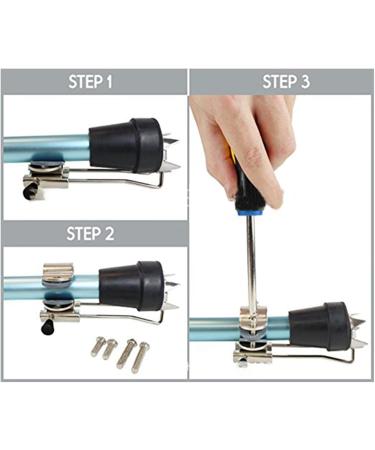 STEP 1

STEP 2

STEP 3