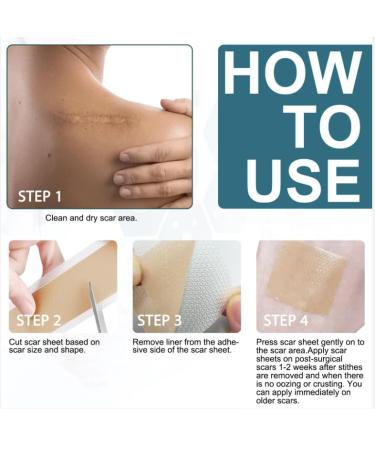 STEP 1

Clean and dry scar area.

HOW TO USE

STEP 2

Cut scar sheet based on scar size and shape.

STEP 3

Remove liner from the adhesive side of the scar sheet.

STEP 4

Press scar sheet gently on to the scar area.Apply scar sheets on post-surgical scars 1-2 weeks after stithes are removed and when there is no oozing or crusting. You can apply immediately on older scars.