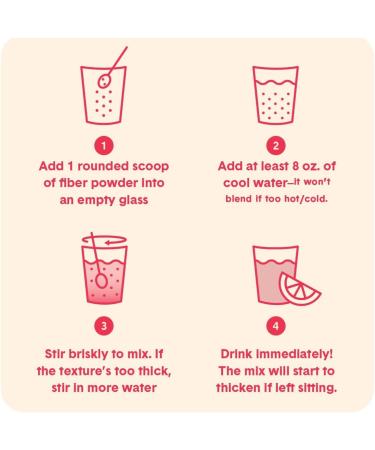 1

Add 1 rounded scoop of fiber powder into an empty glass

2

Add at least 8 oz. of cool water—it won't blend if too hot/cold.

3

Stir briskly to mix. If the texture's too thick, stir in more water

4

Drink immediately! The mix will start to thicken if left sitting.