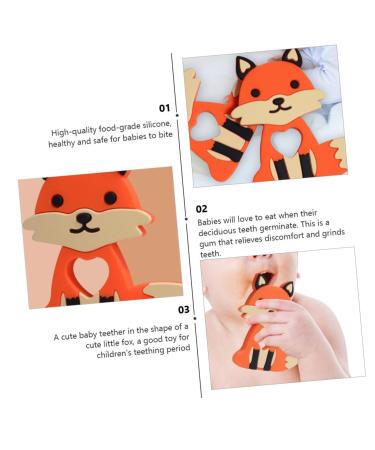 01

High-quality food-grade silicone, healthy and safe for babies to bite

02

Babies will love to eat when their deciduous teeth germinate. This is a gum that relieves discomfort and grinds teeth.

03

A cute baby teether in the shape of a cute little fox, a good toy for children's teething period