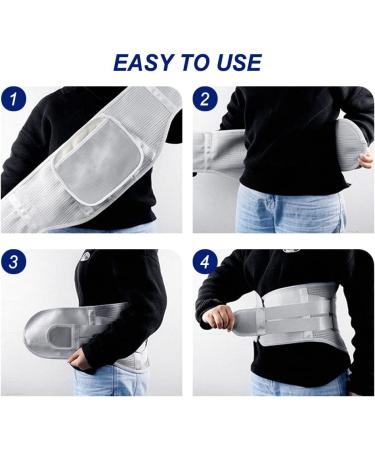 EASY TO USE

1

2

3

4