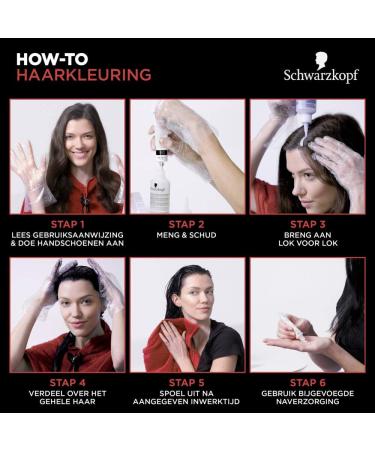 HOW-TO
HAARKLEURING

Schwarzkopf

STAP 1
LEES GEBRUIKSAANWIJZING & DOE HANDSCHOENEN AAN

STAP 2
MENG & SCHUD

STAP 3
BRENG AAN LOK VOOR LOK

STAP 4
VERDEEL OVER HET GEHELE HAAR

STAP 5
SPOEL UIT NA AANGEGEVEN INWERKTIJD

STAP 6
GEBRUIK BIJGEVOEGDE NAVERZORGING