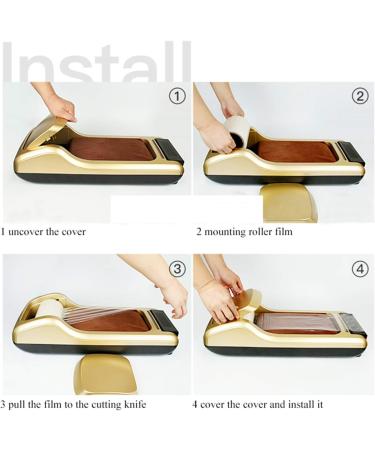 Install

①

②

1 uncover the cover

2 mounting roller film

③

④

3 pull the film to the cutting knife

4 cover the cover and install it