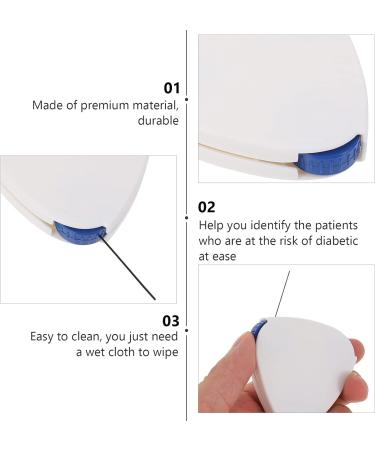 01
Made of premium material, durable

02
Help you identify the patients who are at the risk of diabetic at ease

03
Easy to clean, you just need a wet cloth to wipe