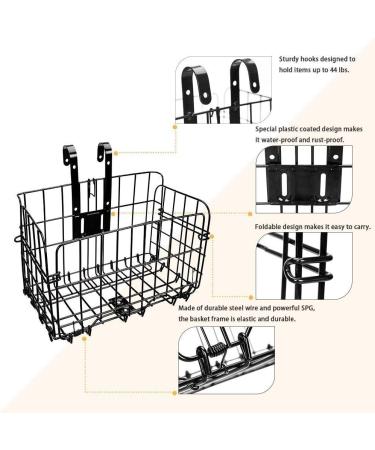 Sturdy hooks designed to hold items up to 44 lbs.

Special plastic coated design makes it water-proof and rust-proof.

Foldable design makes it easy to carry.

Made of durable steel wire and powerful SPG, the basket frame is elastic and durable.