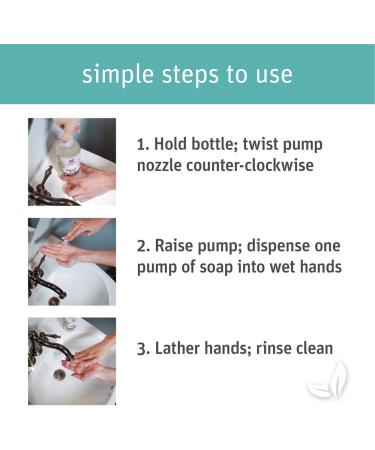 simple steps to use

1. Hold bottle; twist pump nozzle counter-clockwise

2. Raise pump; dispense one pump of soap into wet hands

3. Lather hands; rinse clean