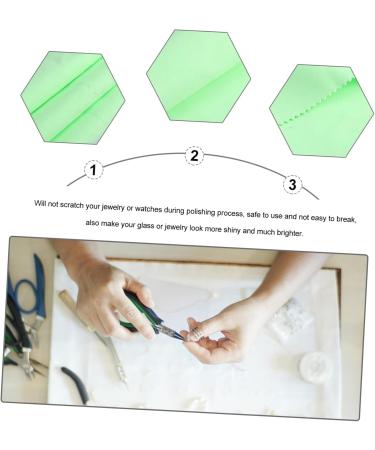 1

2

3

Will not scratch your jewelry or watches during polishing process, safe to use and not easy to break, also make your glass or jewelry look more shiny and much brighter.